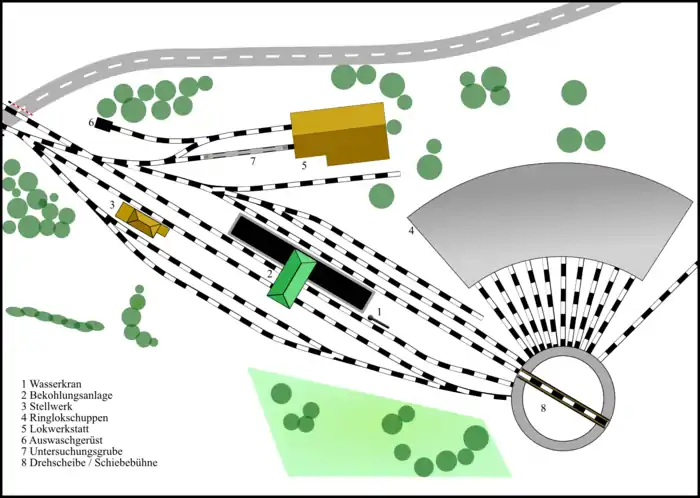 6

7

5

3

4

2

1

8

1 Wasserkran
2 Bekohlungsanlage
3 Stellwerk
4 Ringlokschuppen
5 Lokwerkstatt
6 Auswaschgerüst
7 Untersuchungsgrube
8 Drehscheibe / Schiebebühne